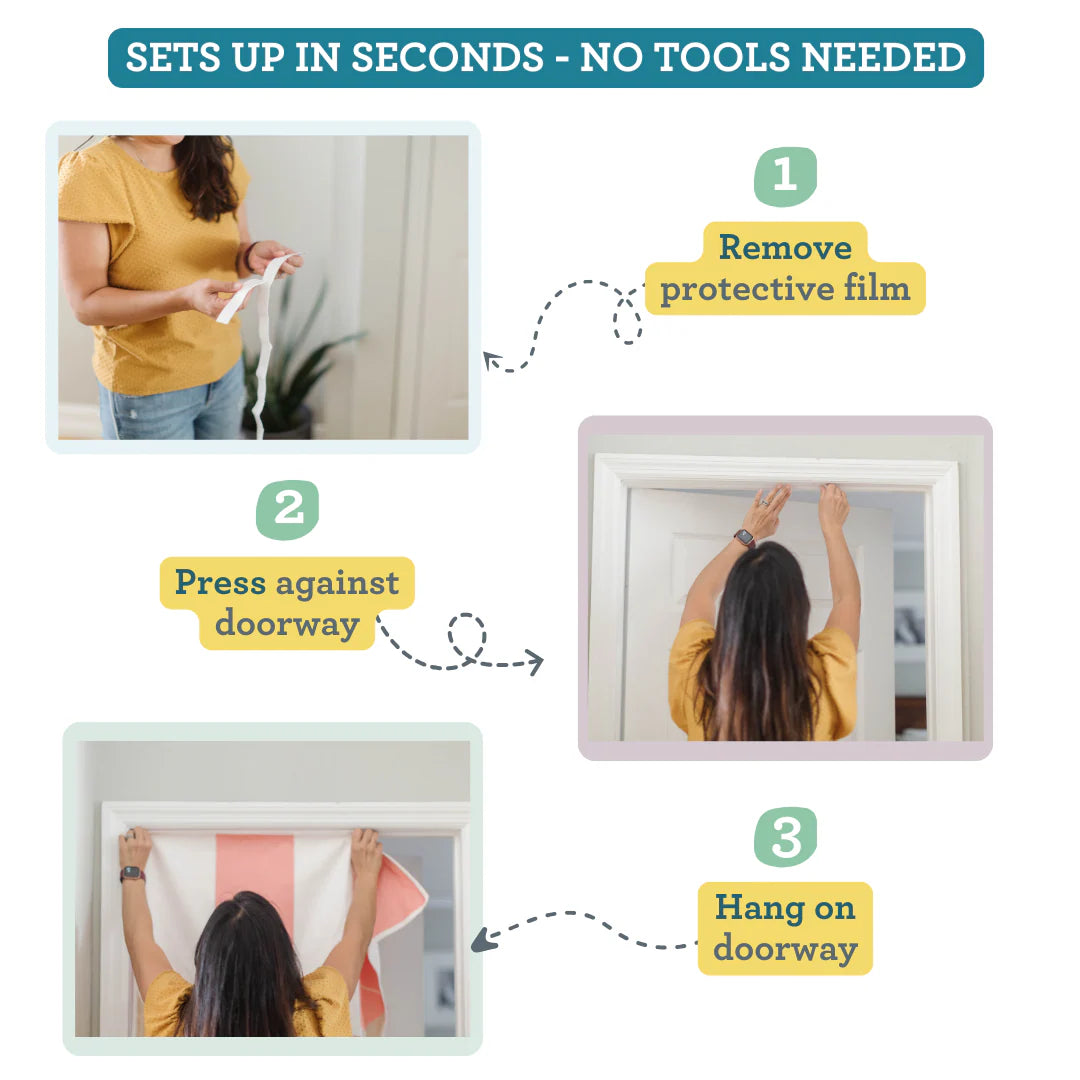 SETS UP IN SECONDS - NO TOOLS NEEDED

1

Remove protective film

2

Press against doorway

3

Hang on doorway